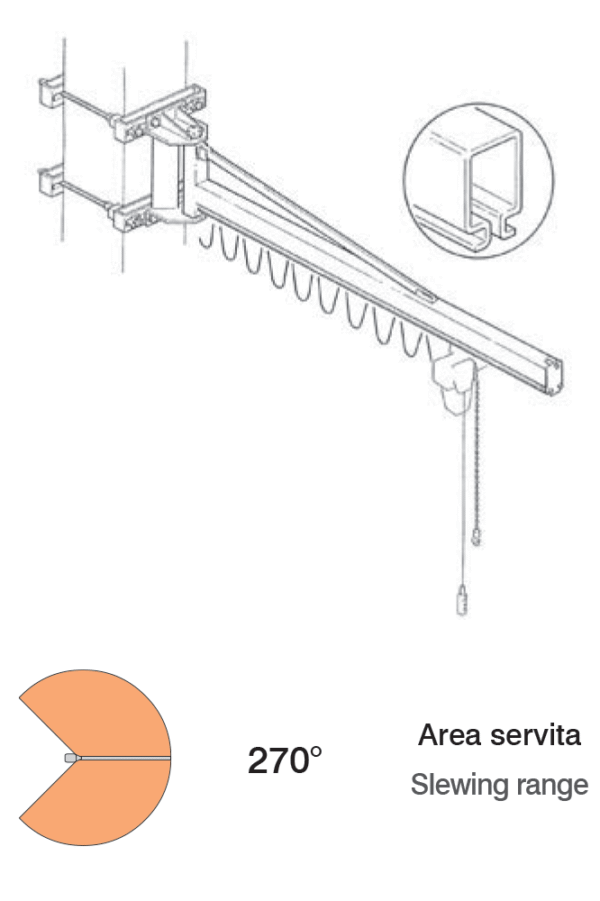 270°

Area servita

Slewing range